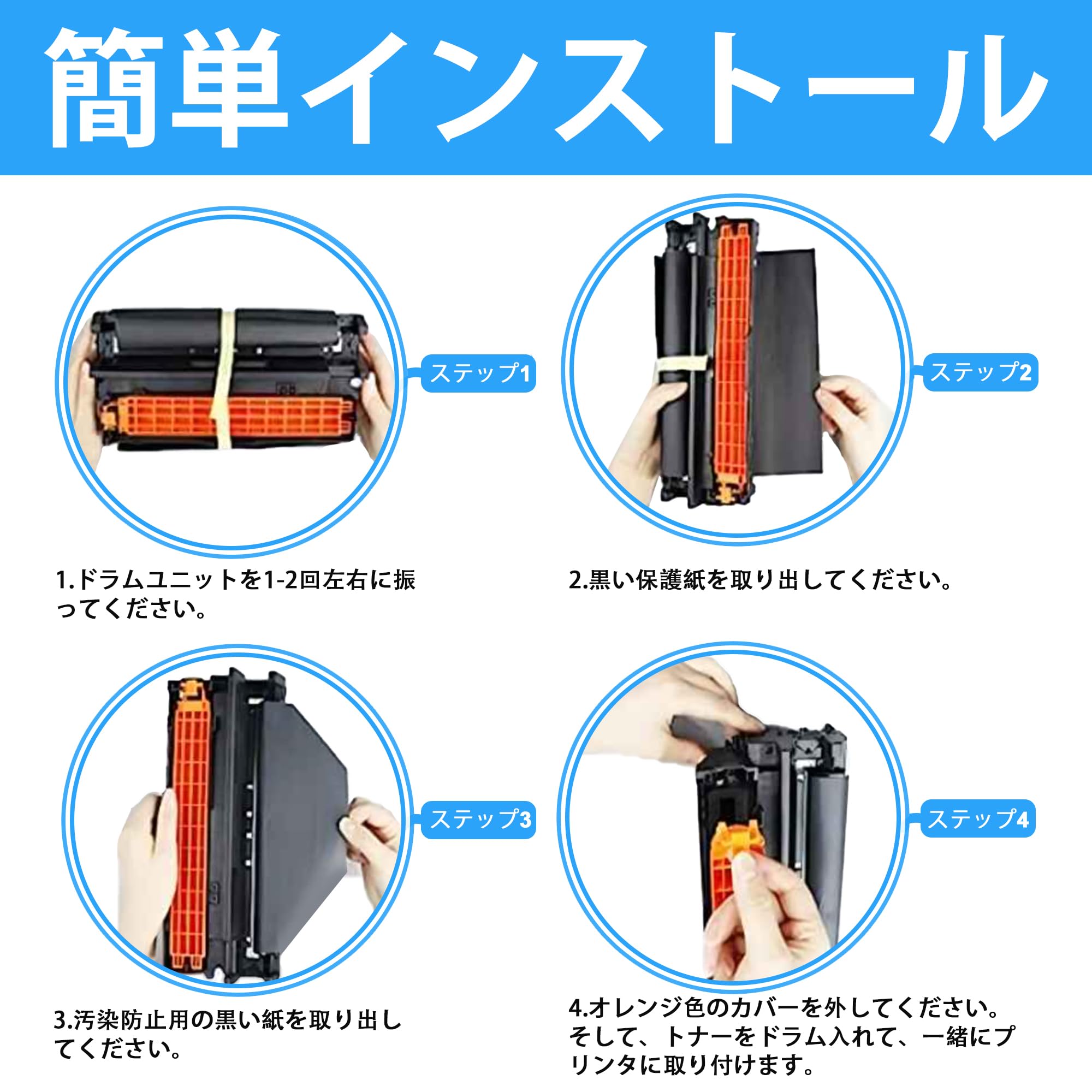 簡単インストール

ステップ1

1.ドラムユニットを1-2回左右に振ってください。

ステップ2

2.黒い保護紙を取り出してください。

ステップ3

3.汚染防止用の黒い紙を取り出してください。

ステップ4

4.オレンジ色のカバーを外してください。そして、トナーをドラム入れて、一緒にプリンタに取り付けます。